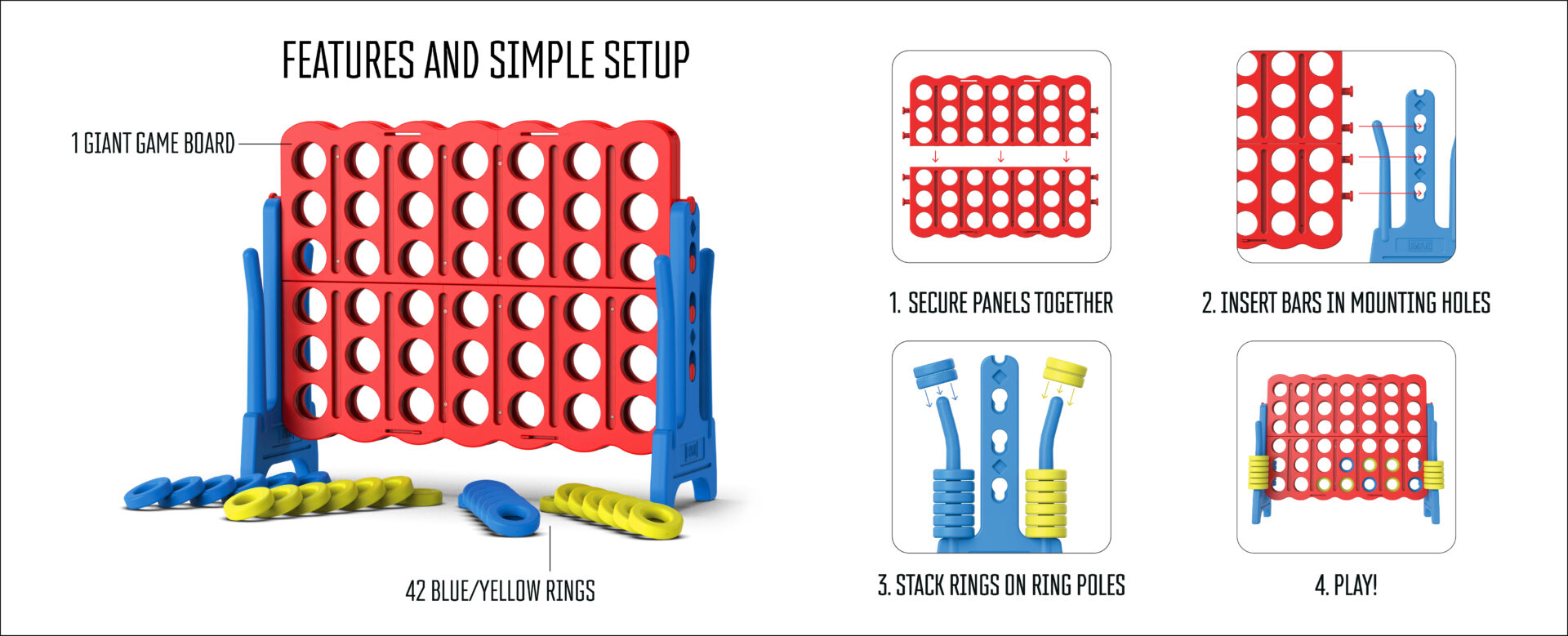 FEATURES AND SIMPLE SETUP

1 GIANT GAME BOARD

42 BLUE/YELLOW RINGS

1. SECURE PANELS TOGETHER

2. INSERT BARS IN MOUNTING HOLES

3. STACK RINGS ON RING POLES

4. PLAY!