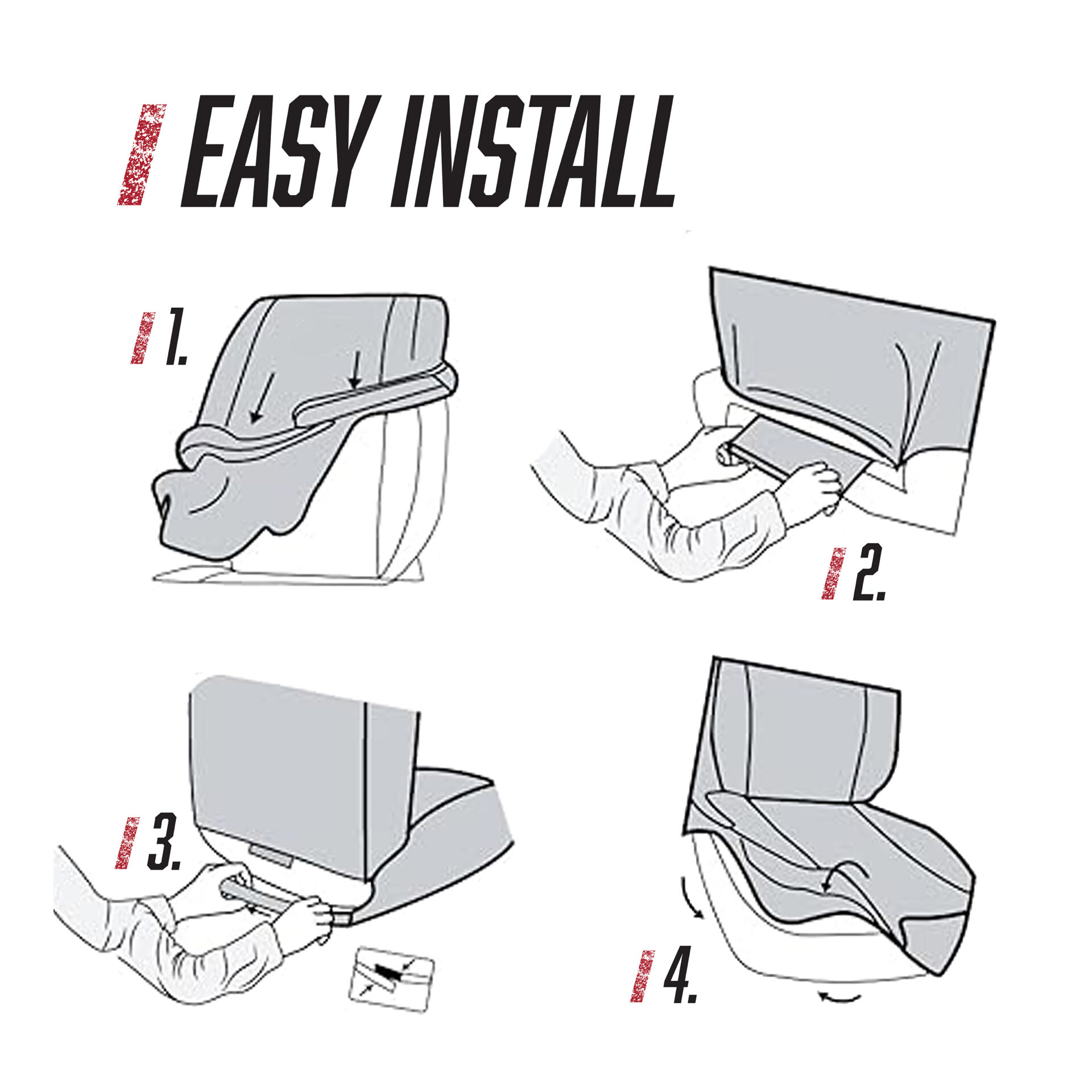 EASY INSTALL

1.

2.

3.

4.