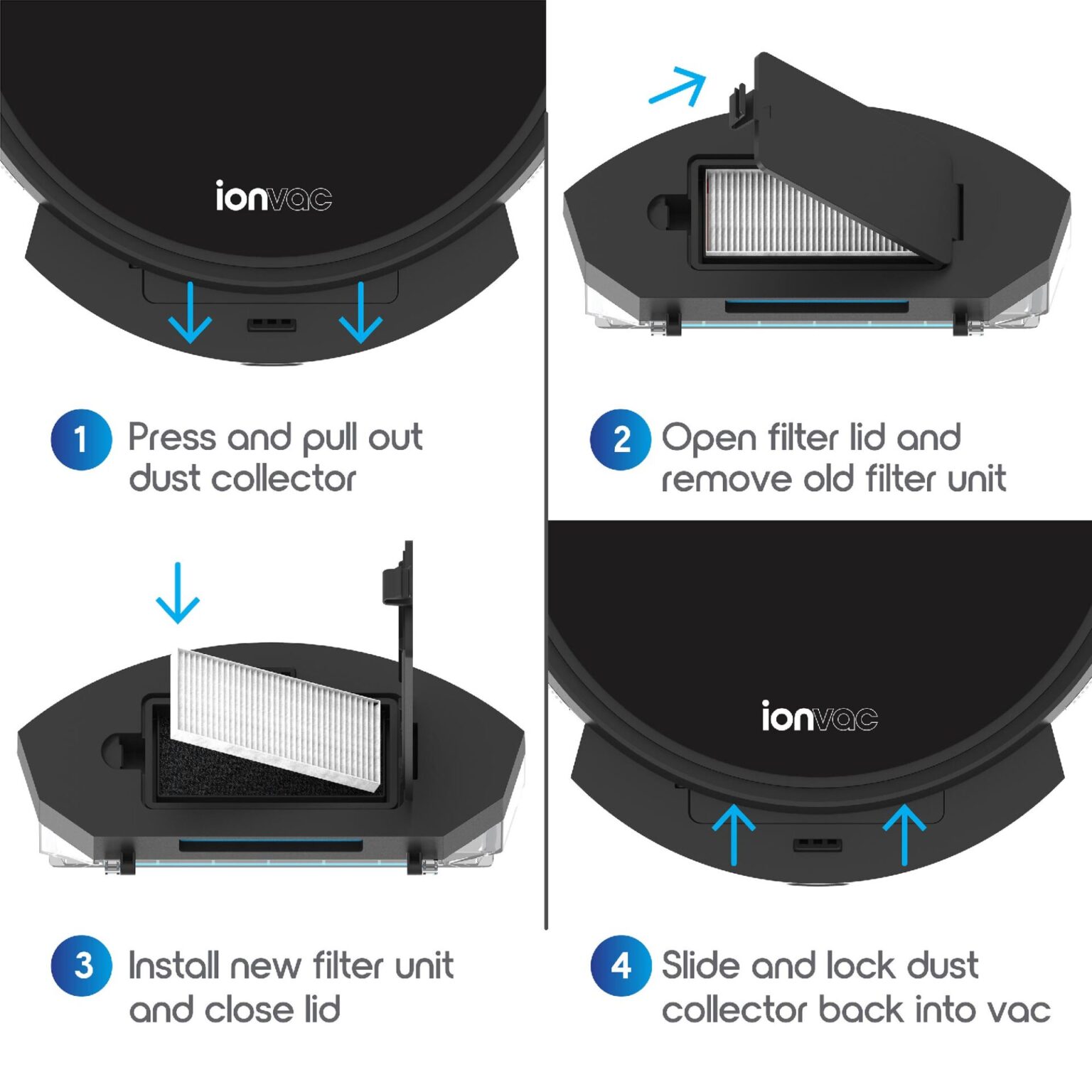 ionvac

1 Press and pull out dust collector

2 Open filter lid and remove old filter unit

3 Install new filter unit and close lid

ionvac

4 Slide and lock dust collector back into vac