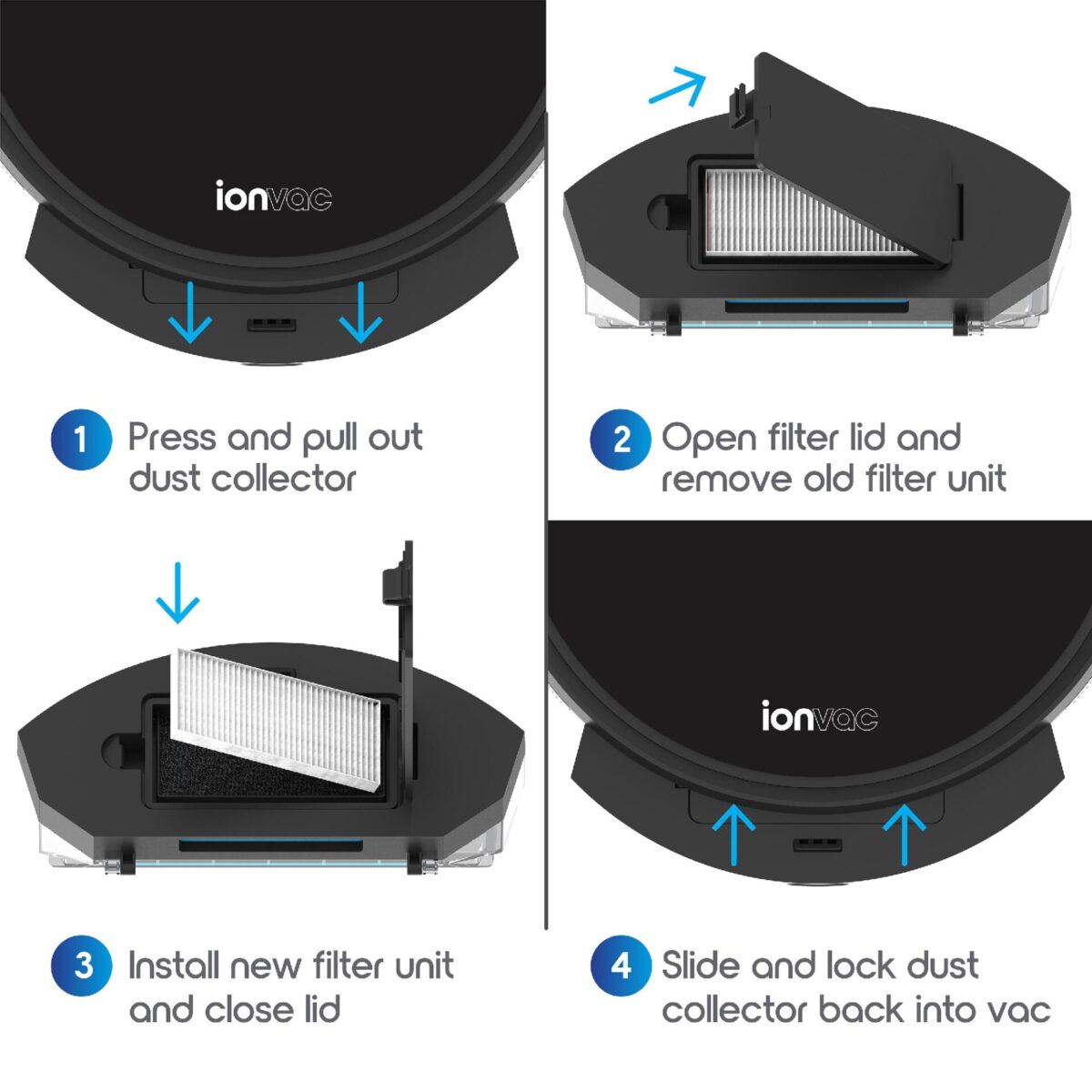 ionvac

1 Press and pull out dust collector

2 Open filter lid and remove old filter unit

3 Install new filter unit and close lid

ionvac

4 Slide and lock dust collector back into vac